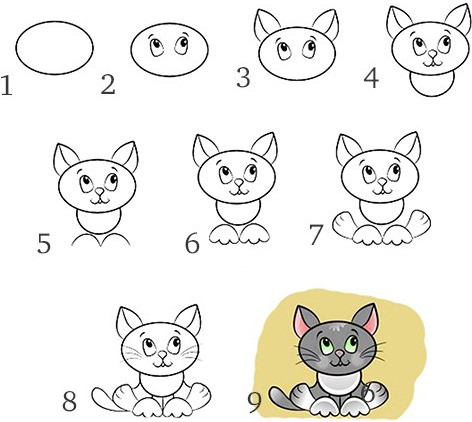 1 2 3 4

5 6 7

8 9