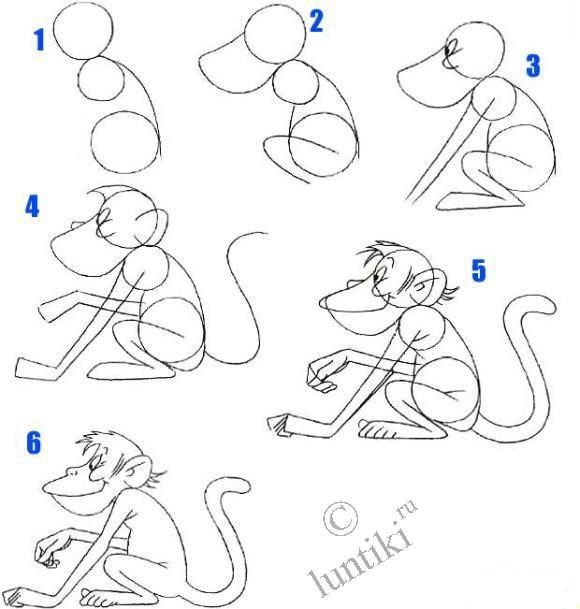 1
2
3
4
5
6
© luntiki.ru