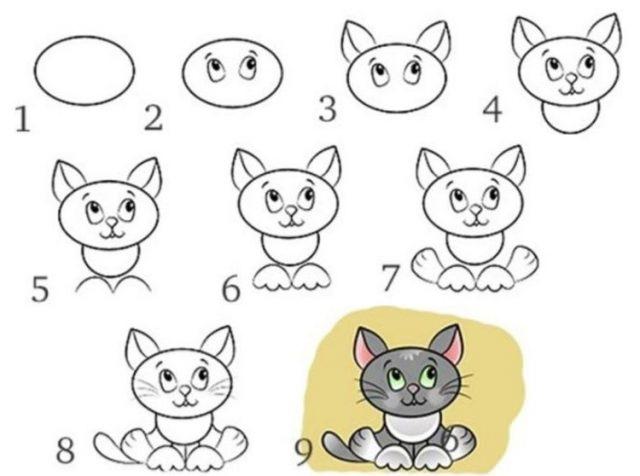 1
2
3
4
5
6
7
8
9