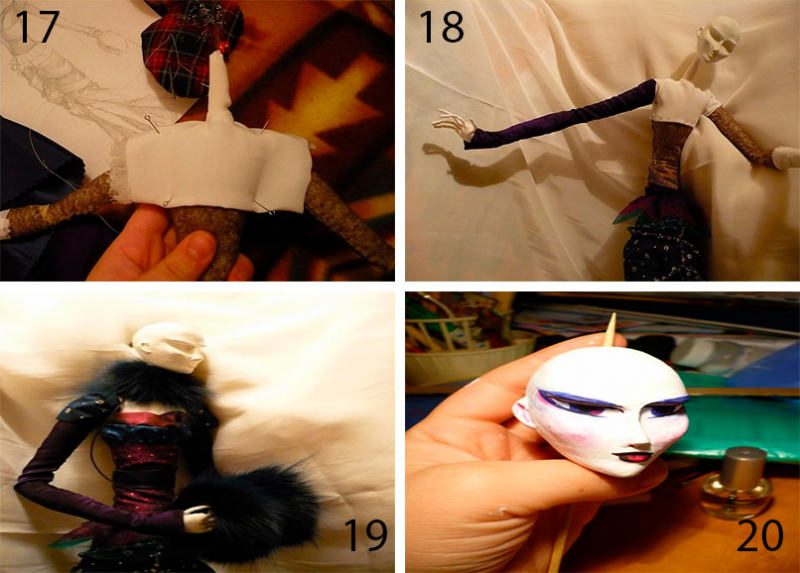 17

18

19

20