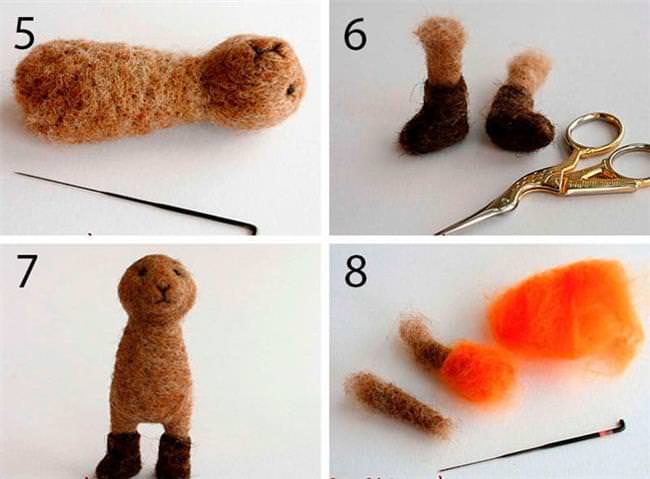 5

6

7

8