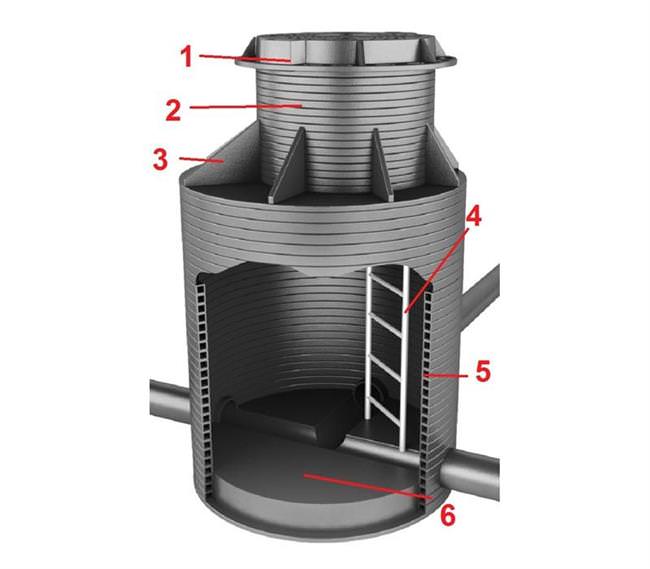 1
2
3
4
5
6