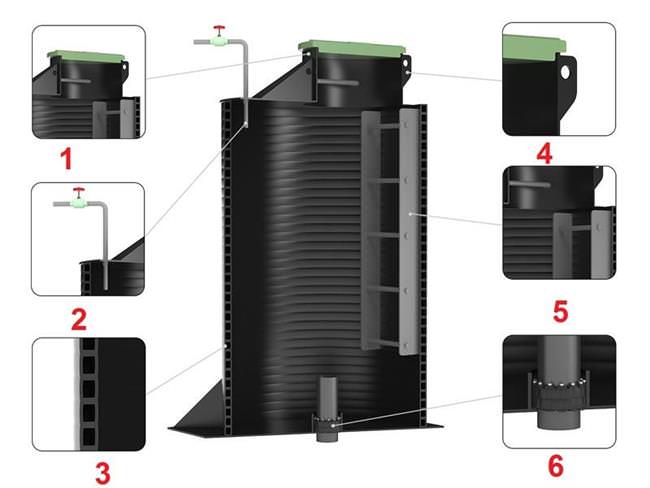 1
2
3
4
5
6